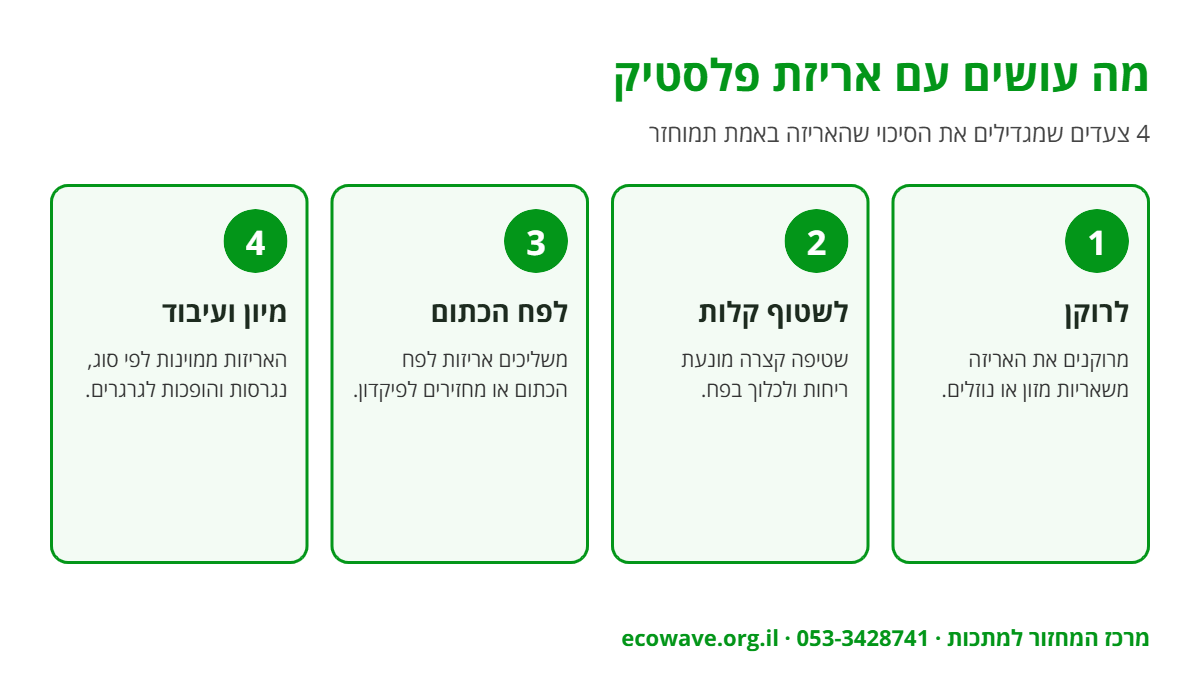 מה עושים עם אריזת פלסטיק

4 צעדים שמגדילים את הסיכוי שהאריזה באמת תמוחזר

1

לרוקן

מרוקנים את האריזה משאריות מזון או נוזלים.

2

לשטוף קלות

שטיפה קצרה מונעת ריחות ולכלוך בפח.

3

לפח הכתום

משליכים אריזות לפח הכתום או מחזירים לפיקדון.

4

מיון ועיבוד

האריזות ממוינות לפי סוג, נגרסות והופכות לגרגרים.

מרכז המחזור למתכות · 053-3428741 · ecowave.org.il