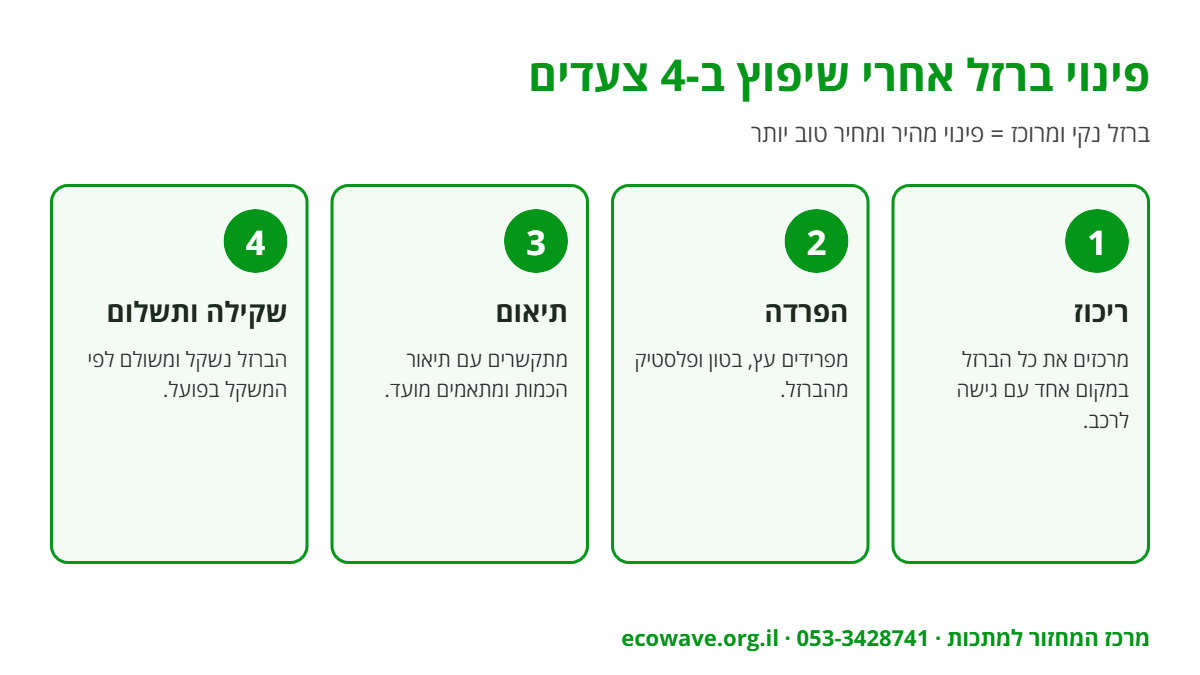 פינוי ברזל אחרי שיפוץ ב-4 צעדים

ברזל נקי ומרוכז = פינוי מהיר ומחיר טוב יותר

1

ריכוז

מרכזים את כל הברזל במקום אחד עם גישה לרכב.

2

הפרדה

מפרידים עץ, בטון ופלסטיק מהברזל.

3

תיאום

מתקשרים עם תיאור הכמות ומתאמים מועד.

4

שקילה ותשלום

הברזל נשקל ומשולם לפי המשקל בפועל.

מרכז המחזור למתכות · 053-3428741 · ecowave.org.il